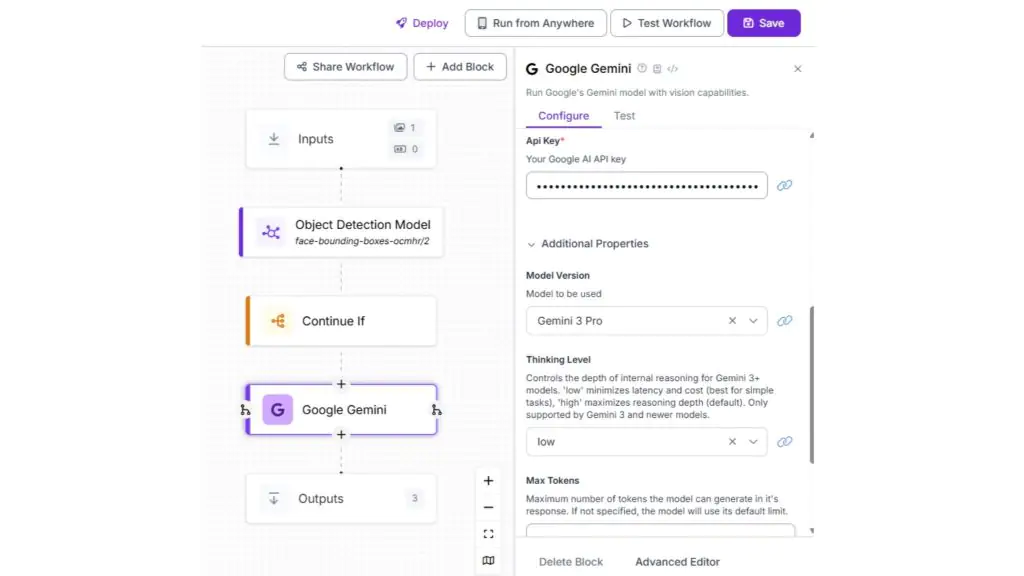 Deploy
Run from Anywhere
Test Workflow
Save

Share Workflow
Add Block

Inputs
1
0

Object Detection Model
face-bounding-boxes-ocmhr/2

Continue If

Google Gemini

Outputs
3

Google Gemini
Run Google's Gemini model with vision capabilities.
Configure
Test

Api Key*
Your Google AI API key
••••••••••••••••••••••••••••••••••••

Additional Properties

Model Version
Model to be used
Gemini 3 Pro

Thinking Level
Controls the depth of internal reasoning for Gemini 3+ models. 'low' minimizes latency and cost (best for simple tasks), 'high' maximizes reasoning depth (default). Only supported by Gemini 3 and newer models.
low

Max Tokens
Maximum number of tokens the model can generate in it's response. If not specified, the model will use its default limit.

Delete Block
Advanced Editor